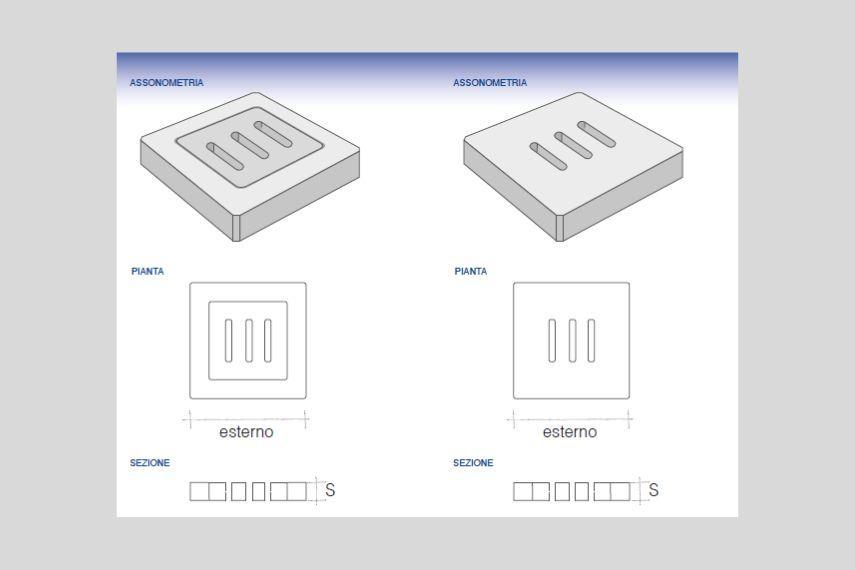 ASSONOMETRIA

PIANTA

esterno

SEZIONE

S

ASSONOMETRIA

PIANTA

esterno

SEZIONE

S