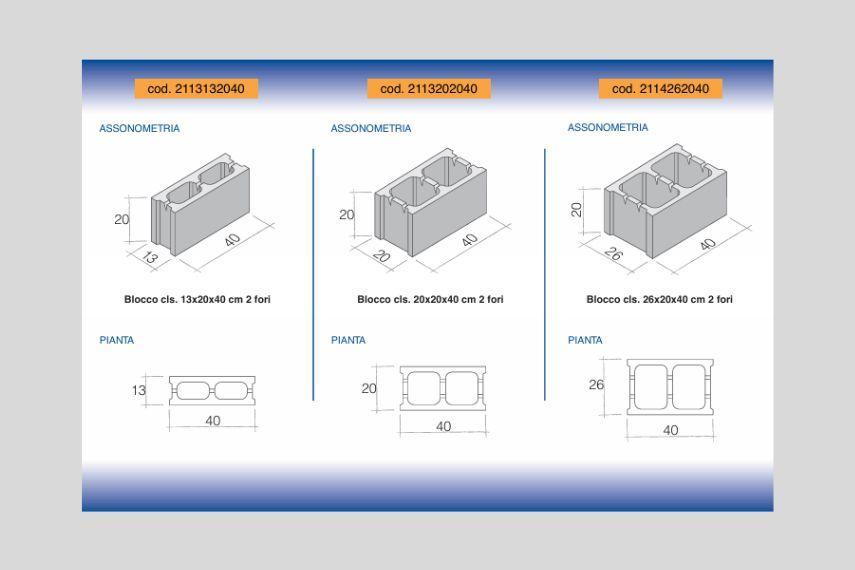 cod. 2113132040

ASSONOMETRIA

20
13
40

Blocco cls. 13x20x40 cm 2 fori

PIANTA

13
40

cod. 2113202040

ASSONOMETRIA

20
20
40

Blocco cls. 20x20x40 cm 2 fori

PIANTA

20
40

cod. 2114262040

ASSONOMETRIA

20
26
40

Blocco cls. 26x20x40 cm 2 fori

PIANTA

26
40