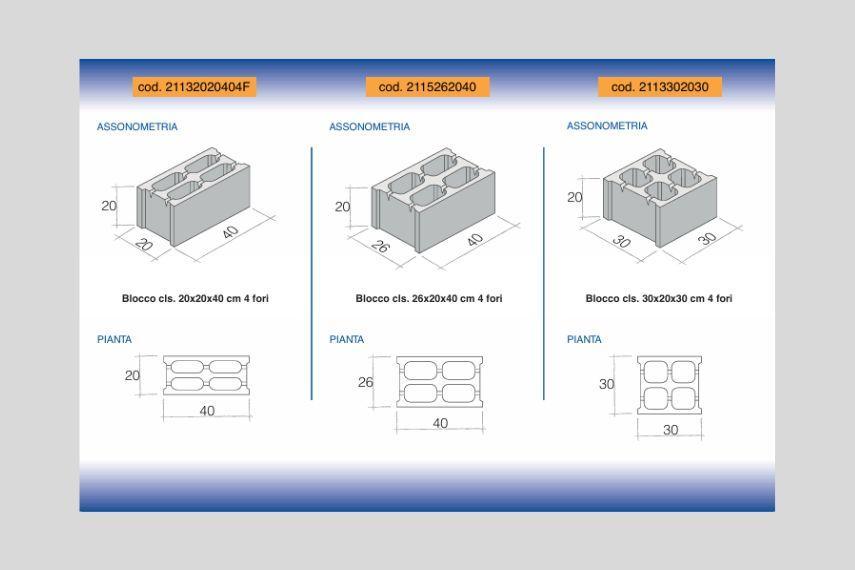 cod. 21132020404F

ASSONOMETRIA

20
20
40

Blocco cls. 20x20x40 cm 4 fori

PIANTA

20
40

cod. 2115262040

ASSONOMETRIA

20
26
40

Blocco cls. 26x20x40 cm 4 fori

PIANTA

26
40

cod. 2113302030

ASSONOMETRIA

20
30
30

Blocco cls. 30x20x30 cm 4 fori

PIANTA

30
30