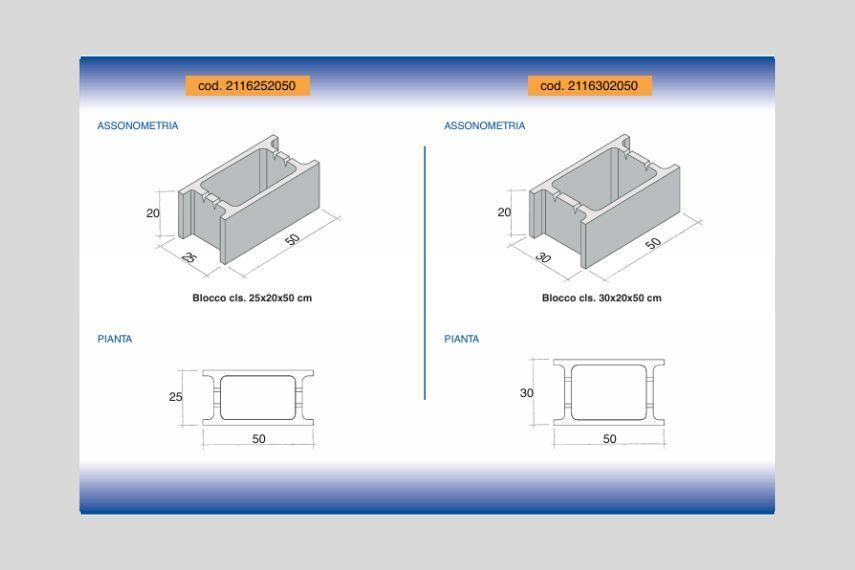 cod. 2116252050

ASSONOMETRIA

20

25

50

Blocco cls. 25x20x50 cm

PIANTA

25

50

cod. 2116302050

ASSONOMETRIA

20

30

50

Blocco cls. 30x20x50 cm

PIANTA

30

50